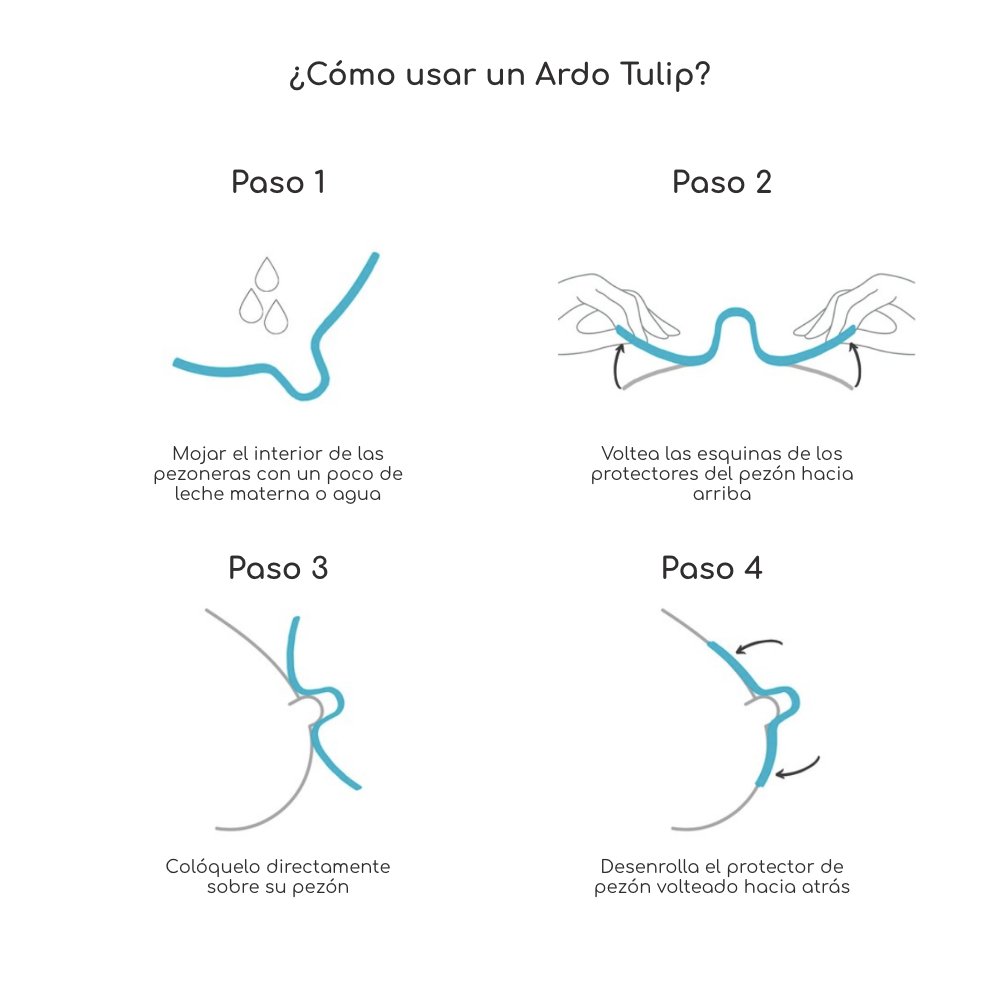 ¿Cómo usar un Ardo Tulip?

Paso 1

Mojar el interior de las pezoneras con un poco de leche materna o agua

Paso 2

Voltea las esquinas de los protectores del pezón hacia arriba

Paso 3

Colóquelo directamente sobre su pezón

Paso 4

Desenrolla el protector de pezón volteado hacia atrás