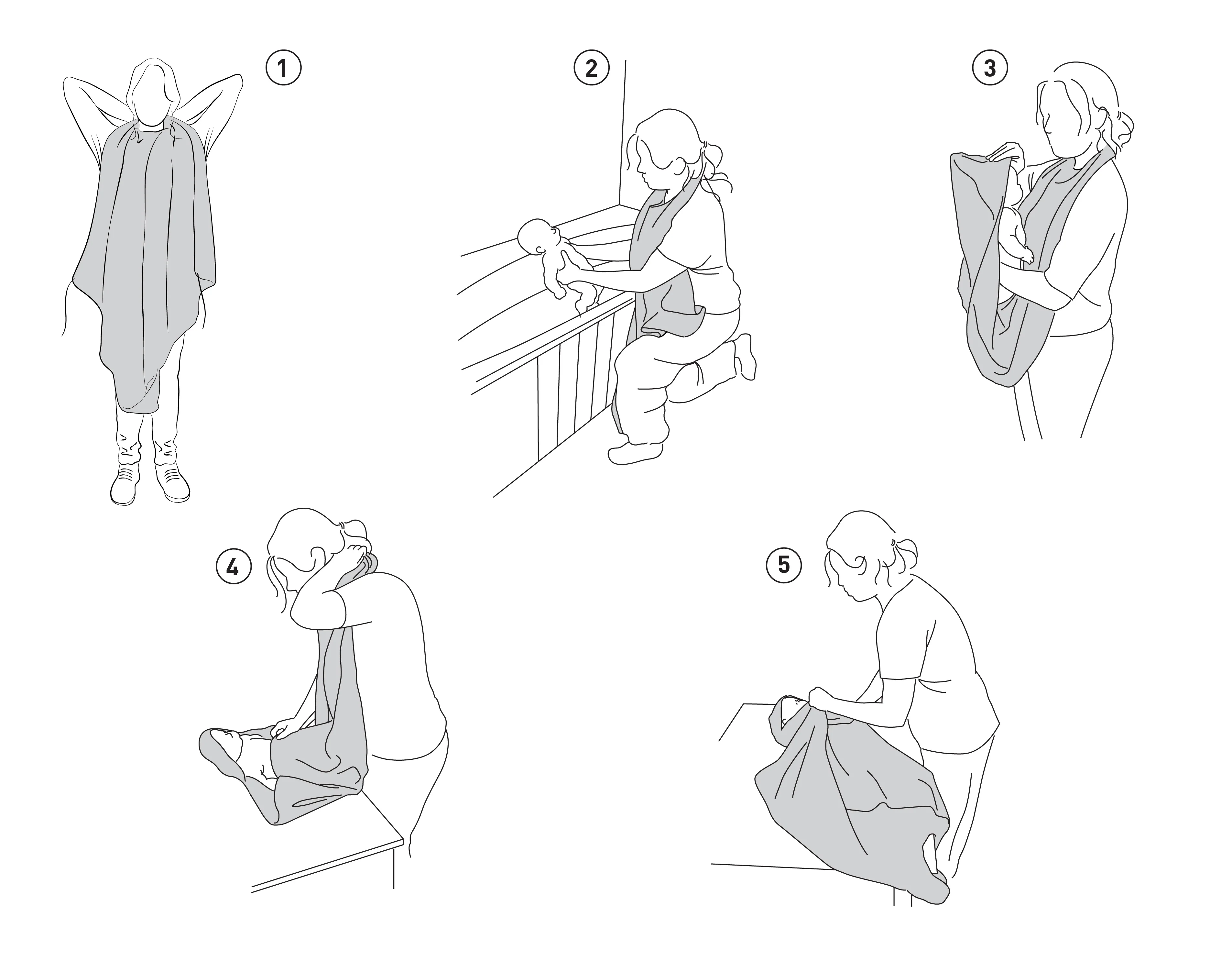 1
2
3
4
5