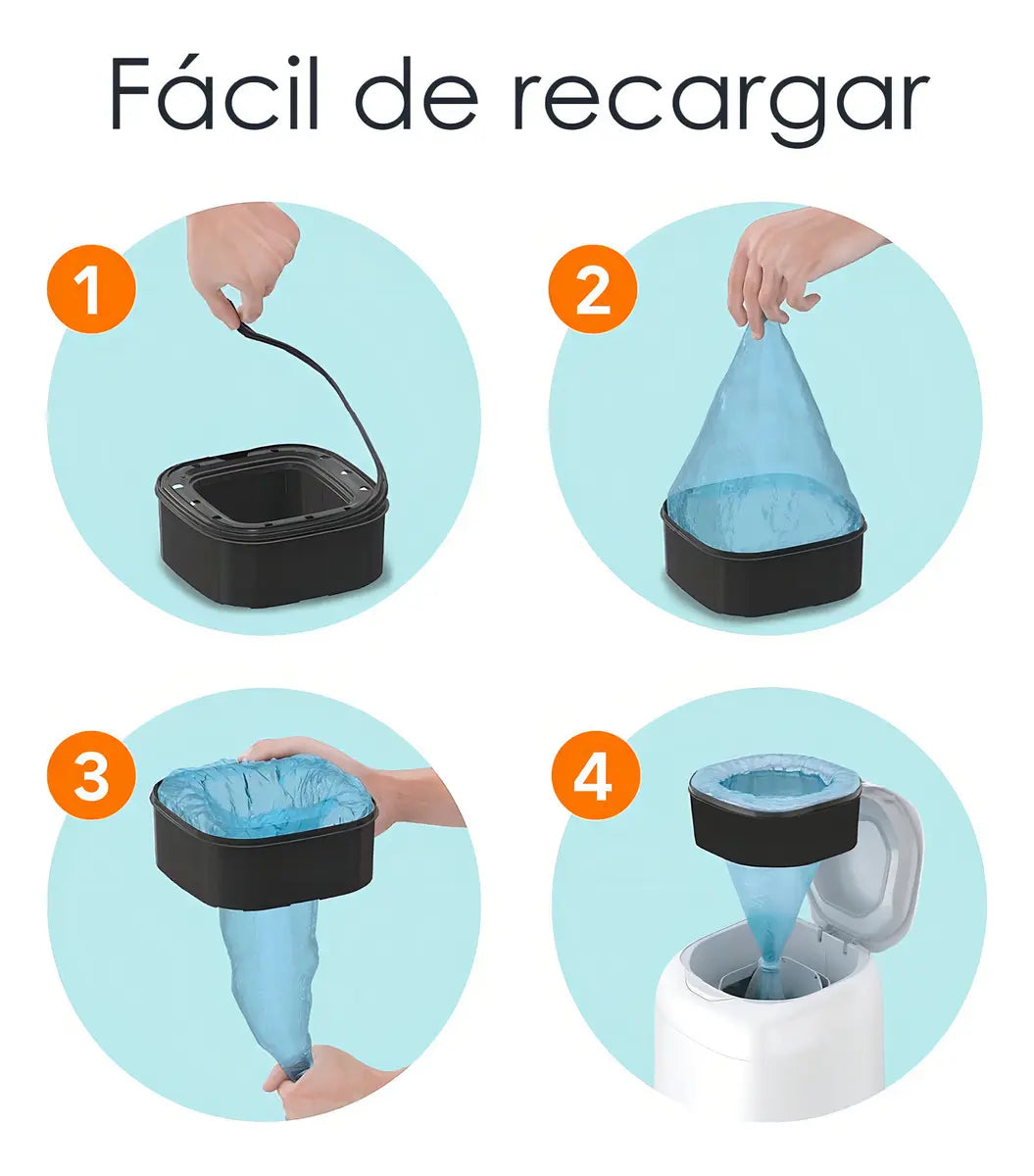 Fácil de recargar

1

2

3

4